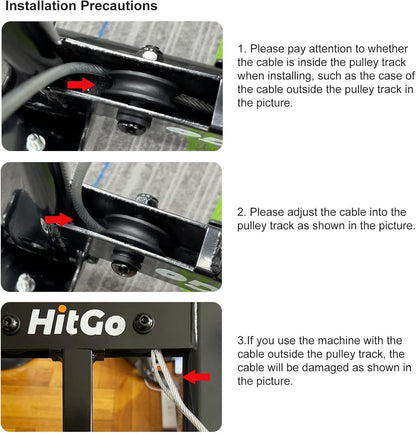 Installation Precautions

1. Please pay attention to whether the cable is inside the pulley track when installing, such as the case of the cable outside the pulley track in the picture.

2. Please adjust the cable into the pulley track as shown in the picture.

HitGo

3.If you use the machine with the cable outside the pulley track, the cable will be damaged as shown in the picture.