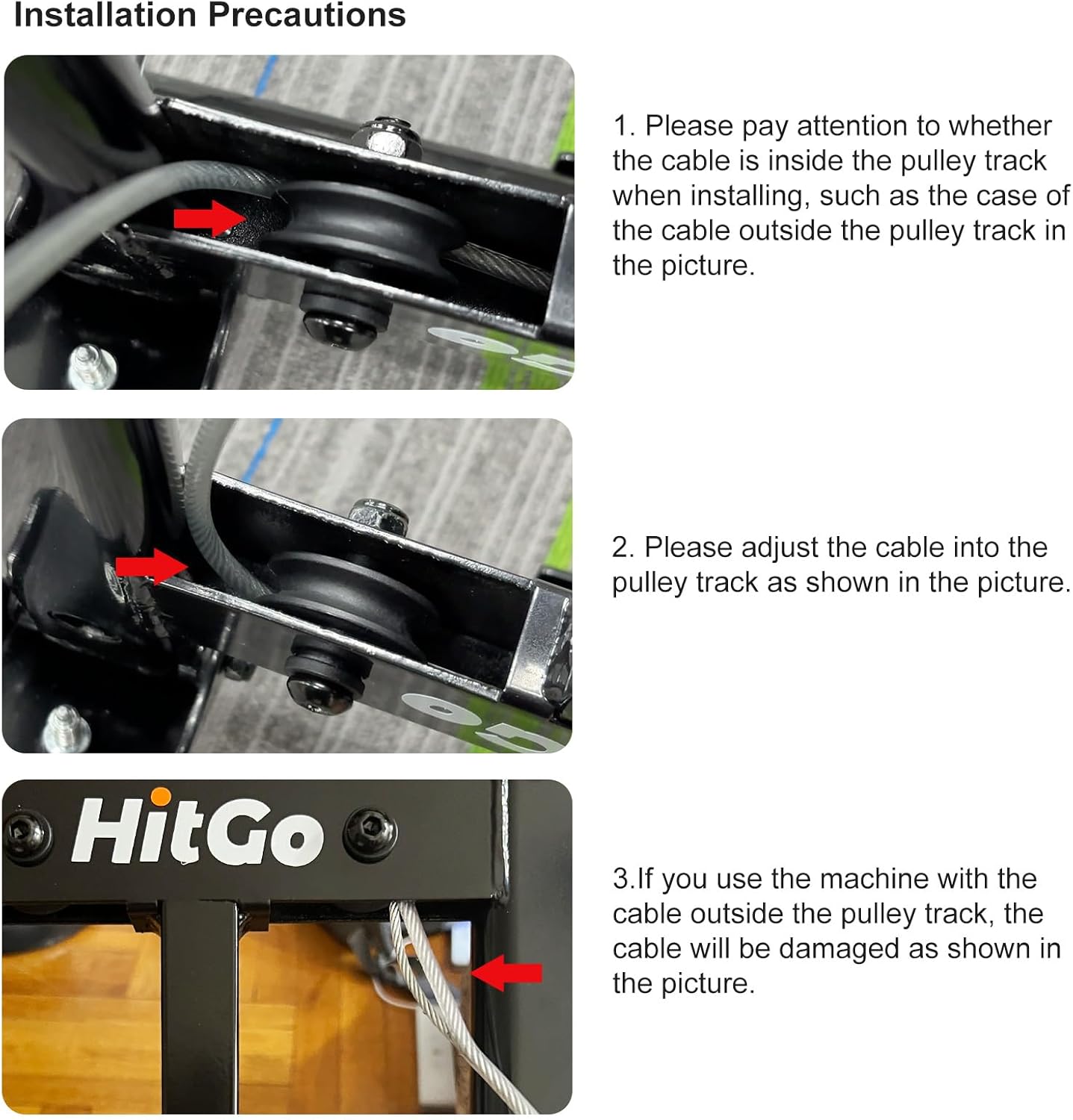 Installation Precautions

1. Please pay attention to whether the cable is inside the pulley track when installing, such as the case of the cable outside the pulley track in the picture.

2. Please adjust the cable into the pulley track as shown in the picture.

HitGo

3.If you use the machine with the cable outside the pulley track, the cable will be damaged as shown in the picture.